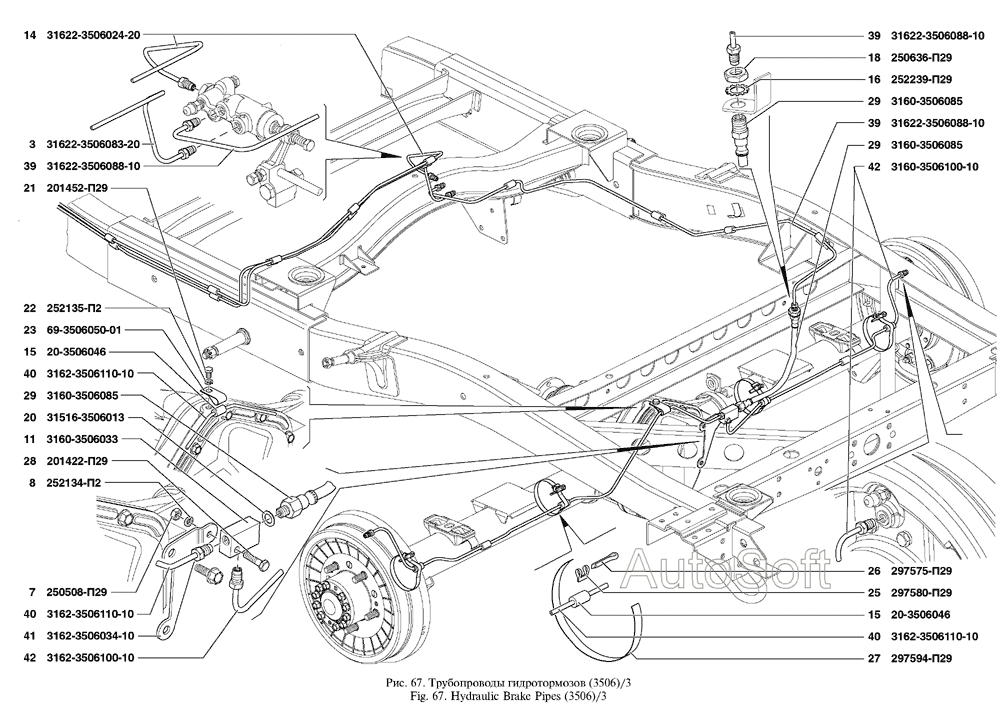 14 31622-3506024-20
3 31622-3506083-20
39 31622-3506088-10
21 201452-П29
22 252135-П2
23 69-3506050-01
15 20-3506046
40 3162-3506110-10
29 3160-3506085
20 31516-3506013
11 3160-3506033
28 201422-П29
8 252134-П2
7 250508-П29
40 3162-3506110-10
41 3162-3506034-10
42 3162-3506100-10

39 31622-3506088-10
18 250636-П29
16 252239-П29
29 3160-3506085
39 31622-3506088-10
29 3160-3506085
42 3160-3506100-10

26 297575-П29
25 297580-П29
15 20-3506046
40 3162-3506110-10
27 297594-П29

AutoSoft

Рис. 67. Трубопроводы гидротормозов (3506)/3
Fig. 67. Hydraulic Brake Pipes (3506)/3